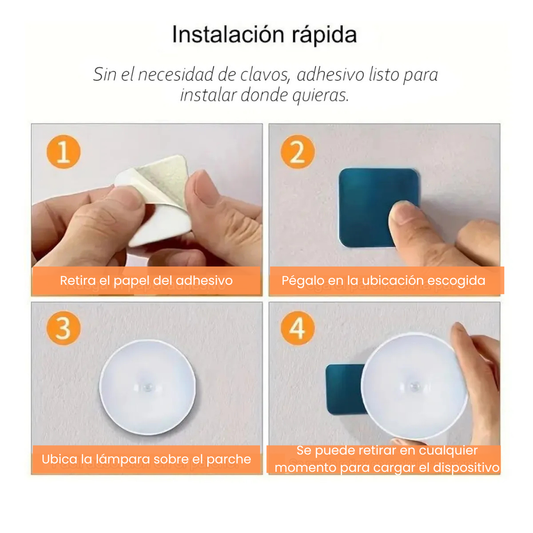 Instalación rápida

Sin el necesidad de clavos, adhesivo listo para instalar donde quieras.

1

Retira el papel del adhesivo

2

Pégalo en la ubicación escogida

3

Ubica la lámpara sobre el parche

4

Se puede retirar en cualquier momento para cargar el dispositivo